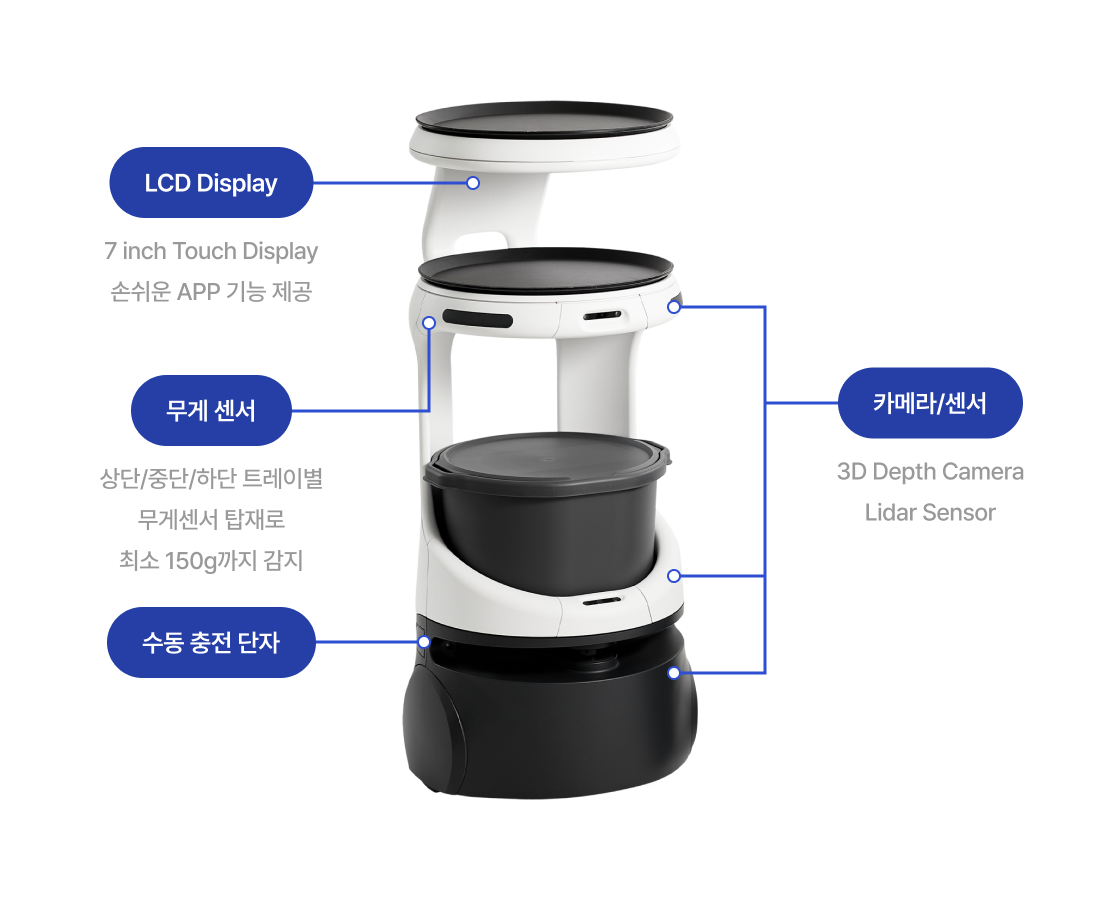 LCD Display

7 inch Touch Display
손쉬운 APP 기능 제공

무게 센서

상단/중단/하단 트레이별
무게센서 탑재로
최소 150g까지 감지

수동 충전 단자

카메라/센서

3D Depth Camera
Lidar Sensor